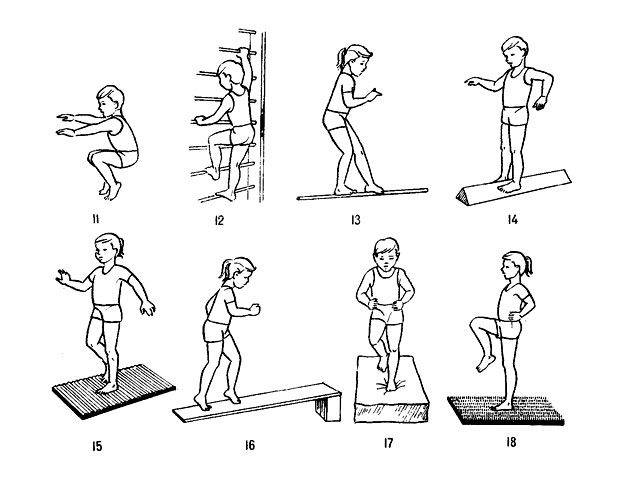 11

12

13

14

15

16

17

18